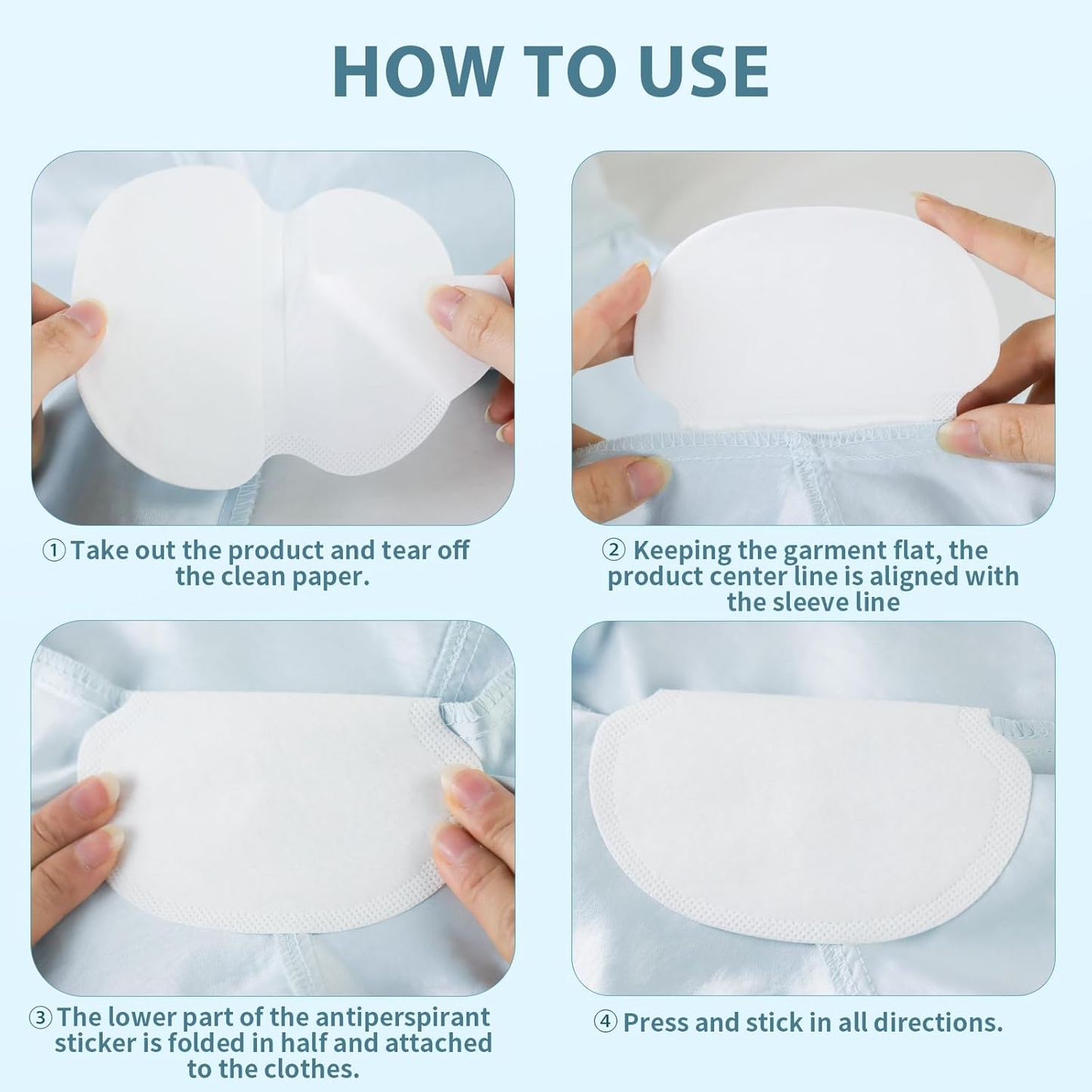 HOW TO USE

① Take out the product and tear off the clean paper.

② Keeping the garment flat, the product center line is aligned with the sleeve line

③ The lower part of the antiperspirant sticker is folded in half and attached to the clothes.

④ Press and stick in all directions.